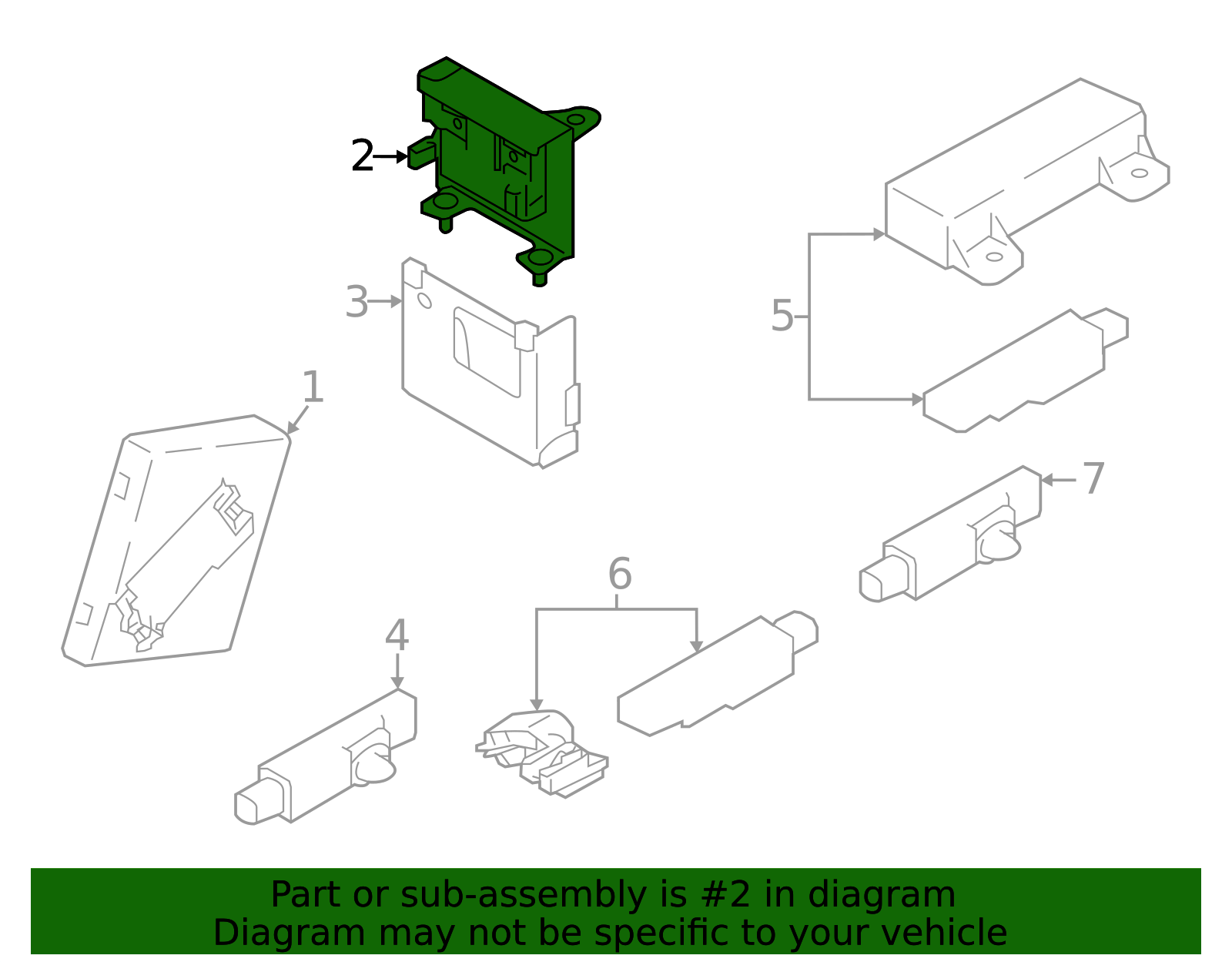 2
3
5
1
7
6
4

Part or sub-assembly is #2 in diagram
Diagram may not be specific to your vehicle