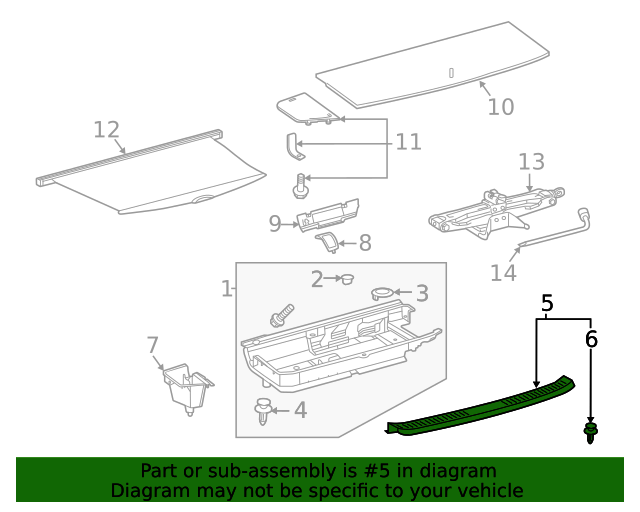 10
12
11
13
9
8
14
1
2
3
5
6
7
4
Part or sub-assembly is #5 in diagram
Diagram may not be specific to your vehicle