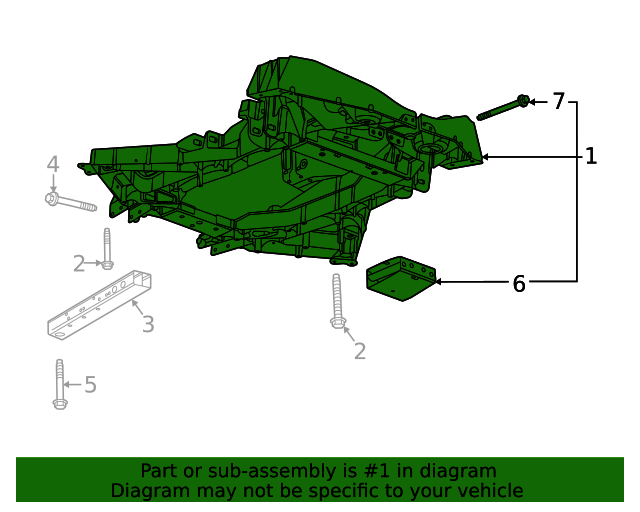 7
1
4
2
3
6
2
5

Part or sub-assembly is #1 in diagram
Diagram may not be specific to your vehicle