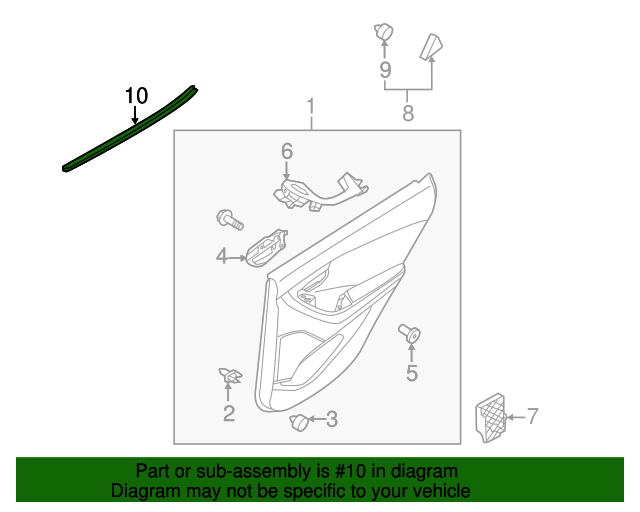 10
9
8
1
6
4
5
2
3
7

Part or sub-assembly is #10 in diagram
Diagram may not be specific to your vehicle