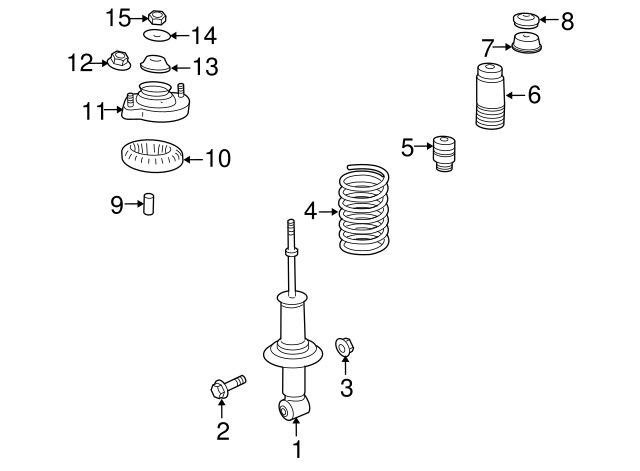 15
14
12
13
11
10
9
8
7
6
5
4
3
2
1