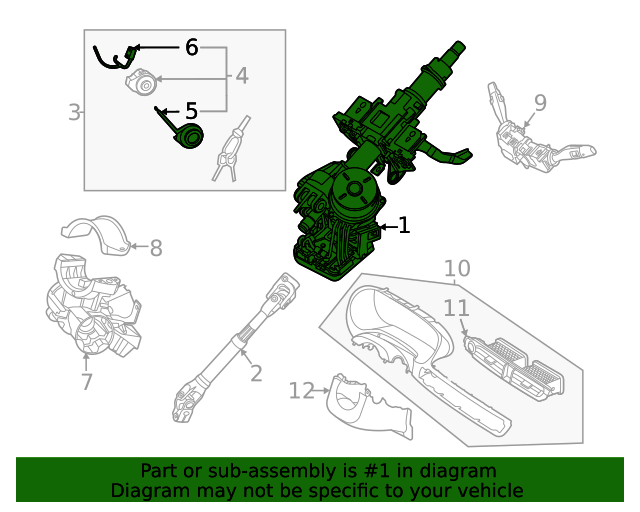 6
4
3
5
9
1
8
10
11
7
2
12

Part or sub-assembly is #1 in diagram
Diagram may not be specific to your vehicle