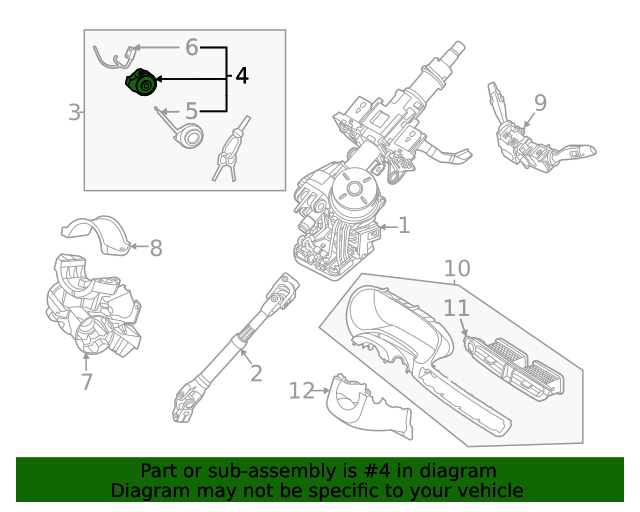 6
4
3
5
9
1
8
10
11
7
2
12

Part or sub-assembly is #4 in diagram
Diagram may not be specific to your vehicle