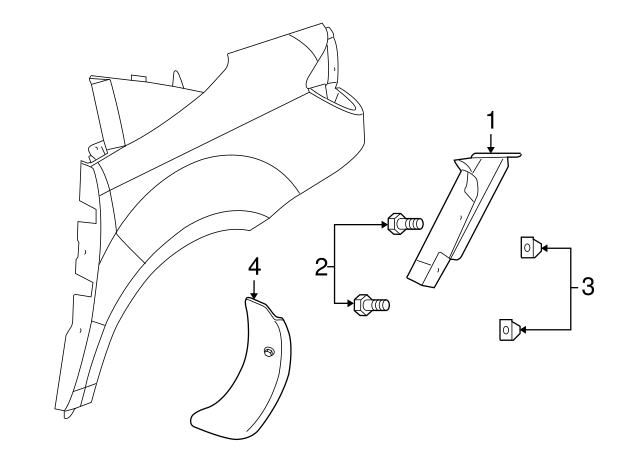 1
2
3
4