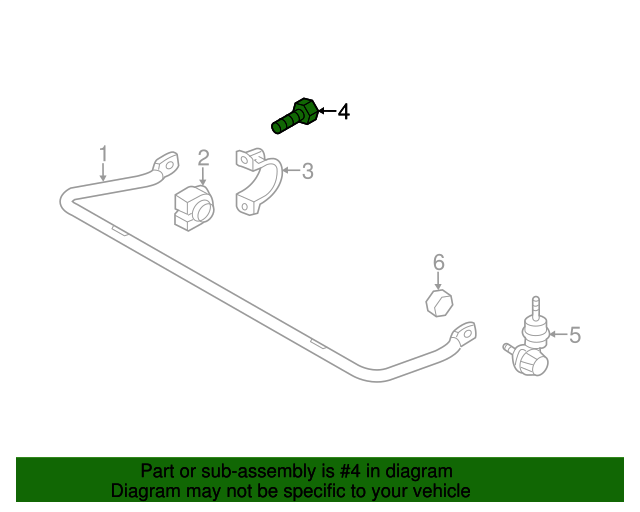 4
1
2
3
6
5

Part or sub-assembly is #4 in diagram
Diagram may not be specific to your vehicle