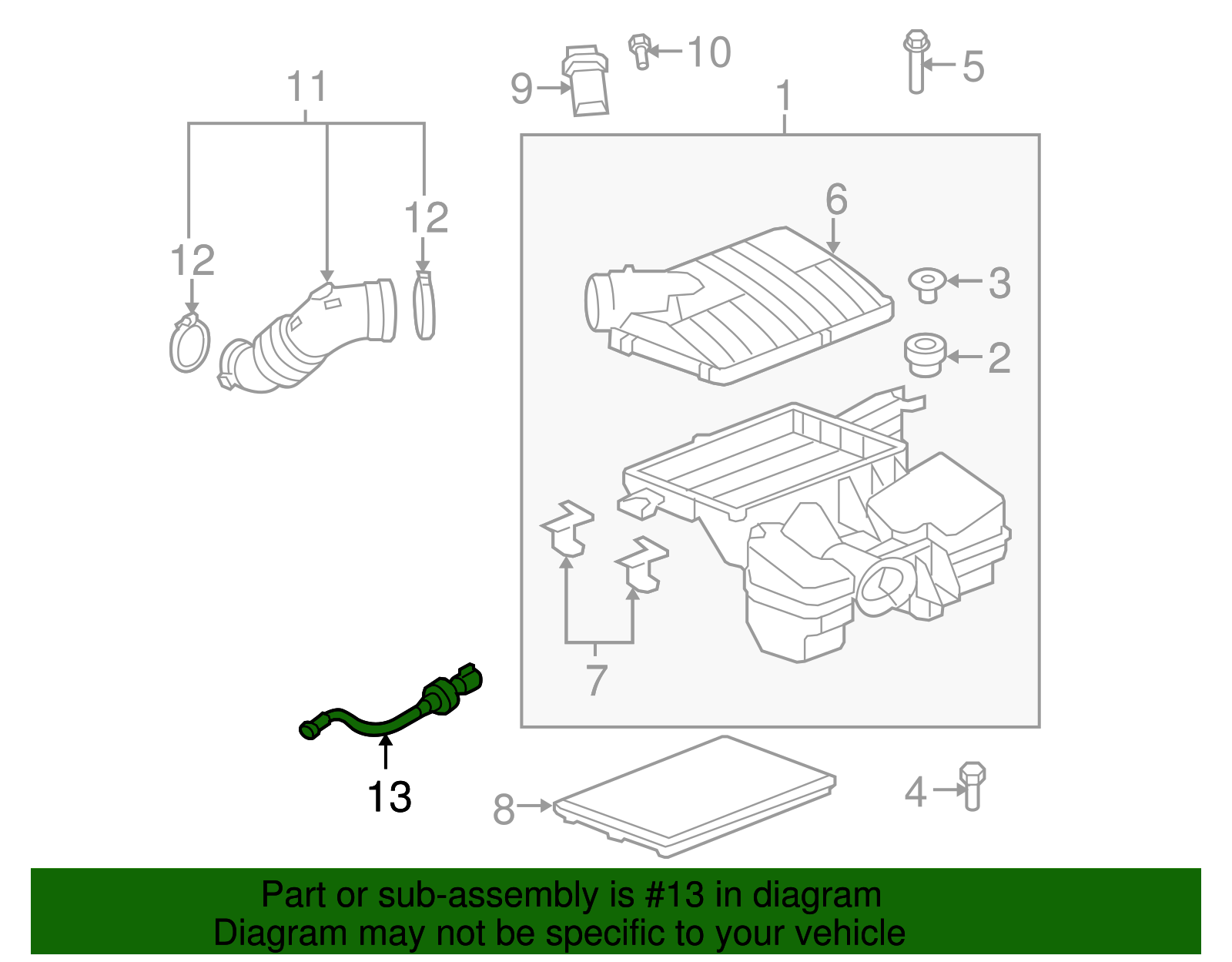 11

9

10

5

1

12

12

6

3

2

7

13

8

4

Part or sub-assembly is #13 in diagram
Diagram may not be specific to your vehicle