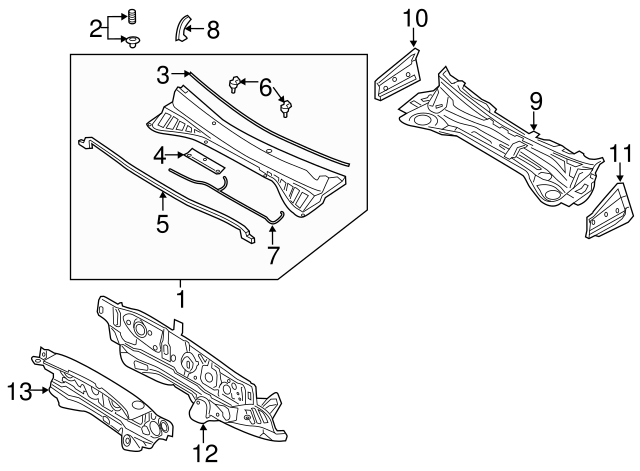 2
8
10
3
6
9
4
11
5
7
1
13
12