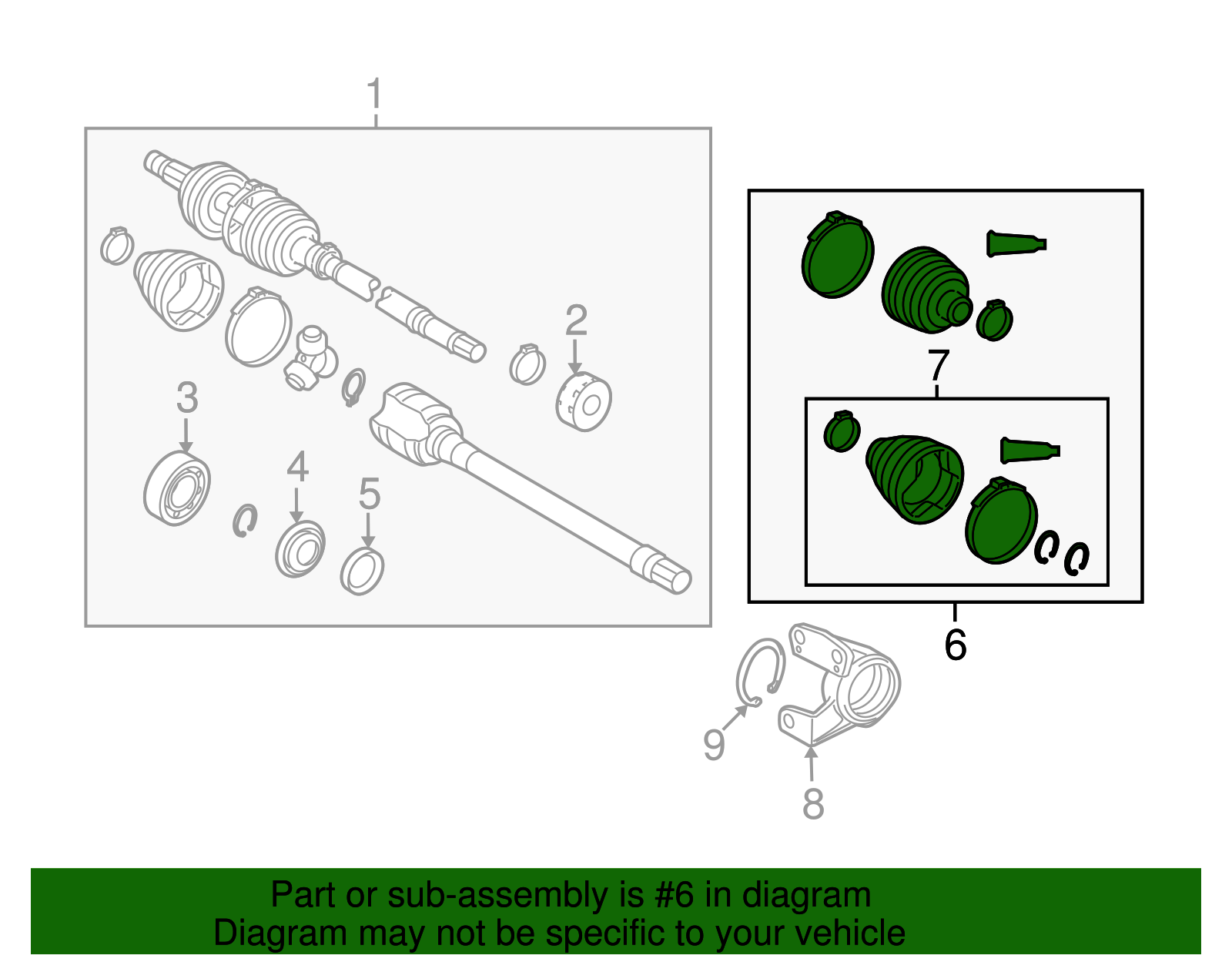 1
2
3
4
5
7
6
9
8

Part or sub-assembly is #6 in diagram
Diagram may not be specific to your vehicle