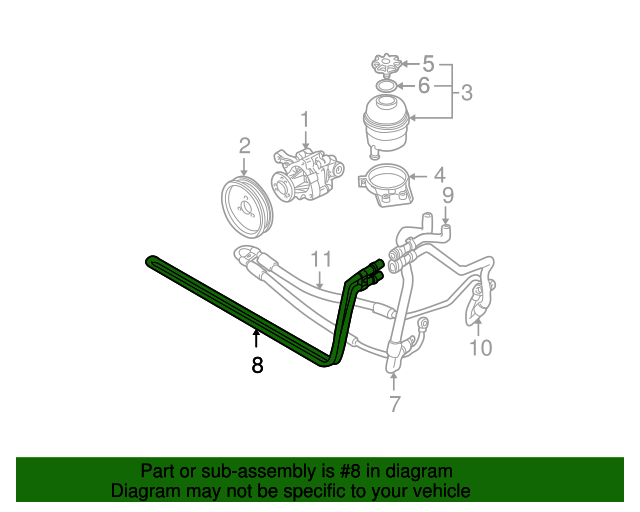 5
6
3
1
2
4
9
11
10
8
7

Part or sub-assembly is #8 in diagram
Diagram may not be specific to your vehicle