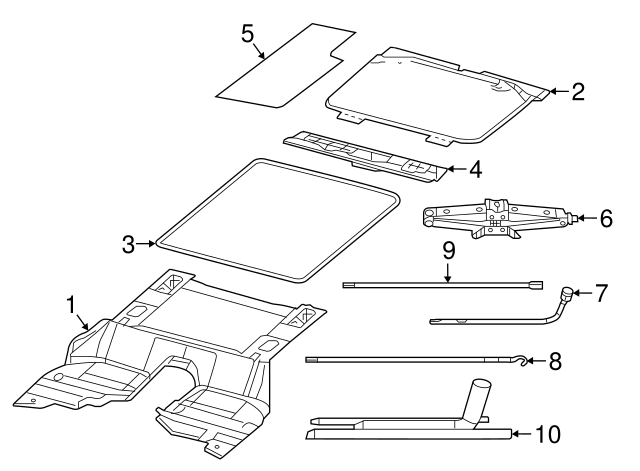 5
2
4
6
3
9
7
1
8
10