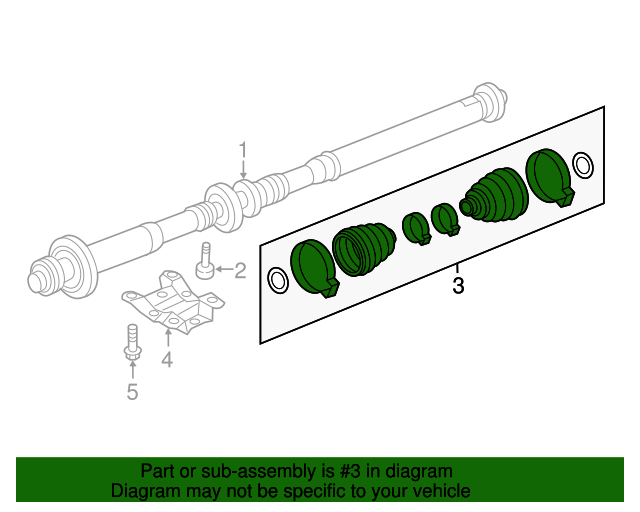 1
2
3
4
5

Part or sub-assembly is #3 in diagram
Diagram may not be specific to your vehicle