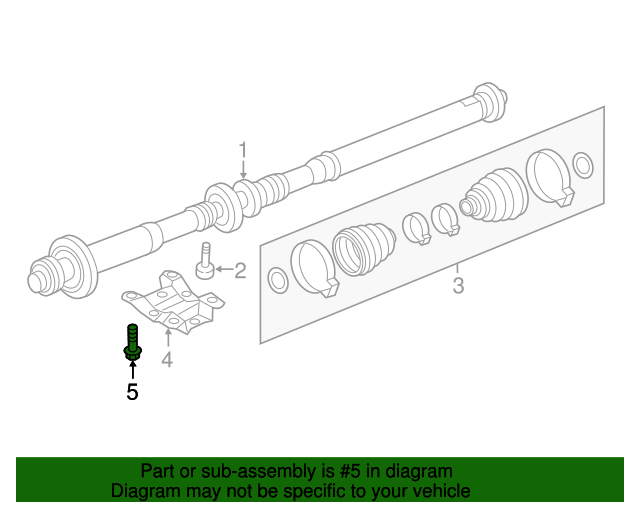 1
2
3
4
5

Part or sub-assembly is #5 in diagram
Diagram may not be specific to your vehicle