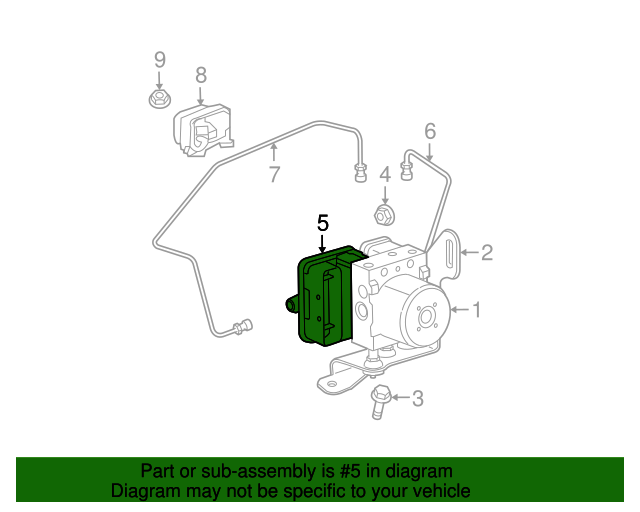 9
8
7
6
4
5
2
1
3

Part or sub-assembly is #5 in diagram
Diagram may not be specific to your vehicle