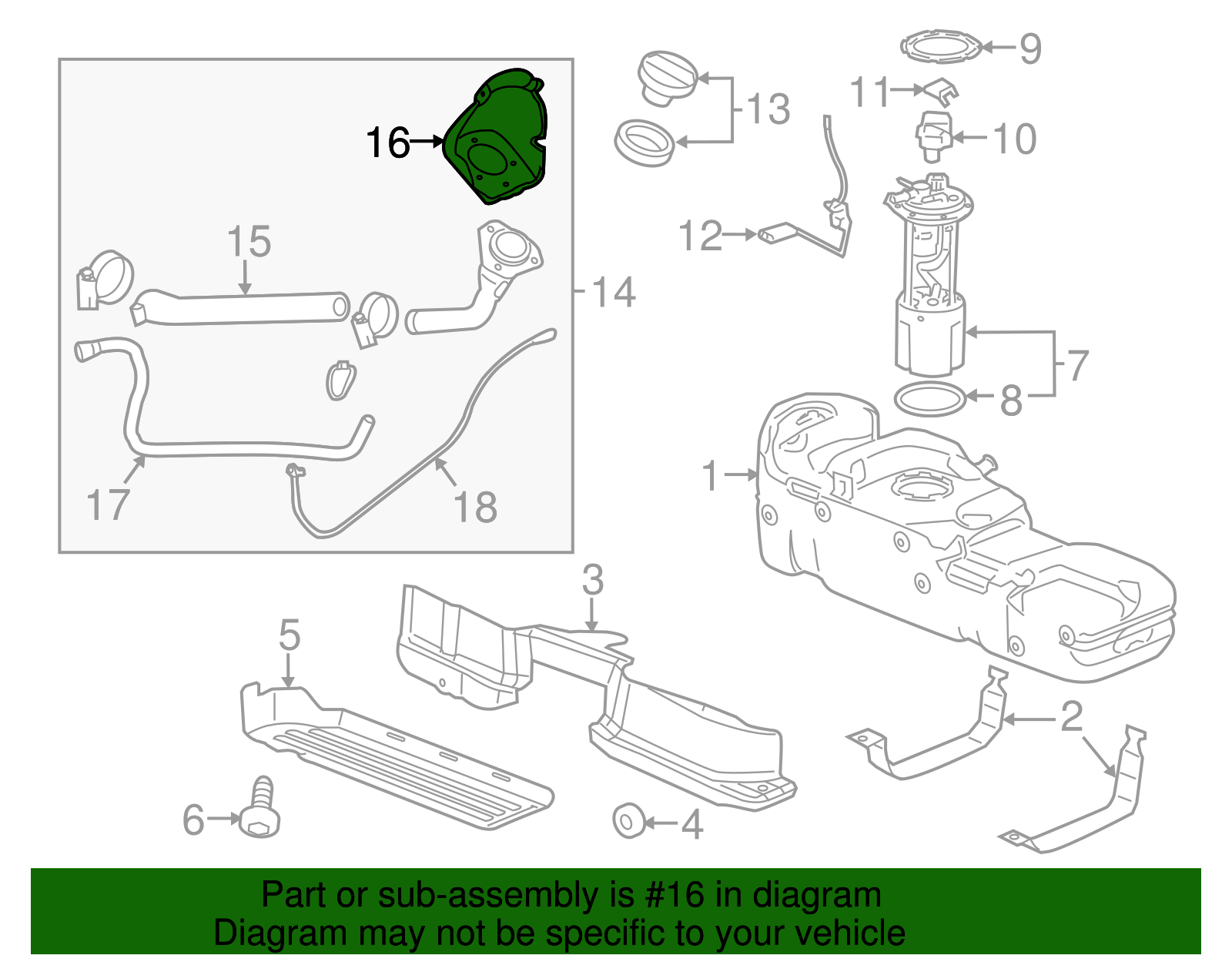 16
15
14
17
18
13
9
11
10
12
7
8
1
3
5
2
6
4

Part or sub-assembly is #16 in diagram
Diagram may not be specific to your vehicle