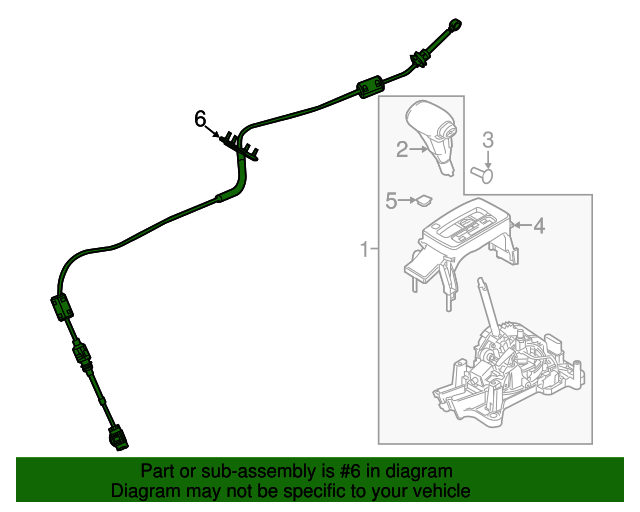 6
2
3
5
4
1

Part or sub-assembly is #6 in diagram
Diagram may not be specific to your vehicle