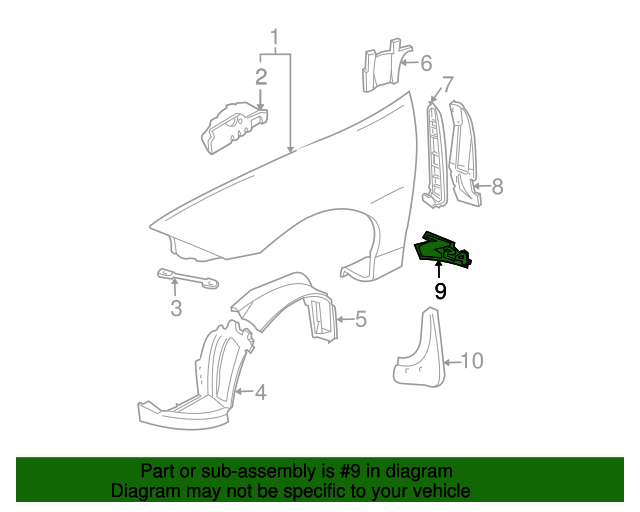 1
2
6
7
8
Z24
9
3
5
10
4

Part or sub-assembly is #9 in diagram
Diagram may not be specific to your vehicle