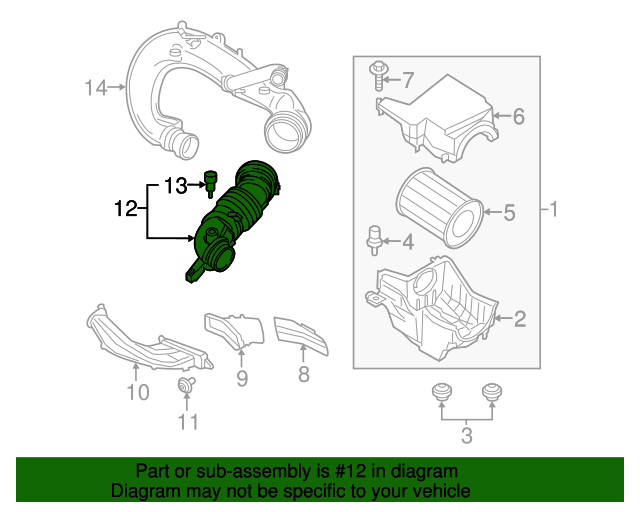 14
7
6
13
12
5
1
4
2
10
9
8
11
3

Part or sub-assembly is #12 in diagram
Diagram may not be specific to your vehicle