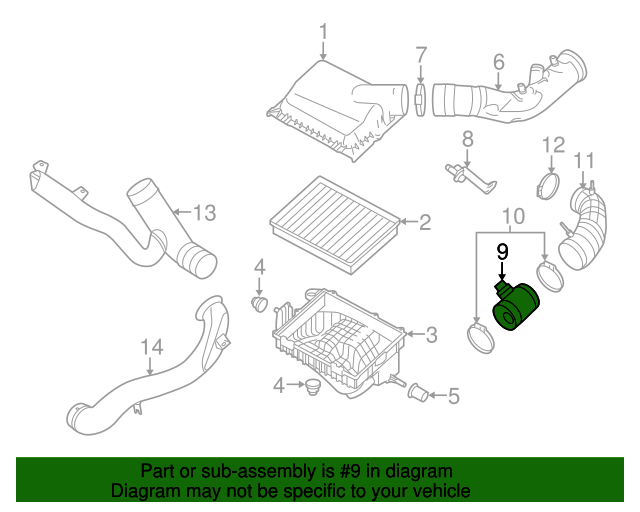 1
7
6
8
12
11
13
2
10
9
4
3
14
4
5

Part or sub-assembly is #9 in diagram
Diagram may not be specific to your vehicle