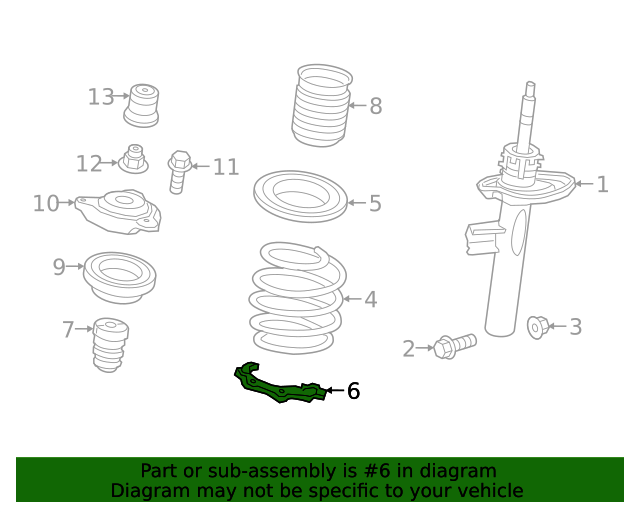 13
8
12
11
1
10
5
9
4
7
3
2
6

Part or sub-assembly is #6 in diagram
Diagram may not be specific to your vehicle