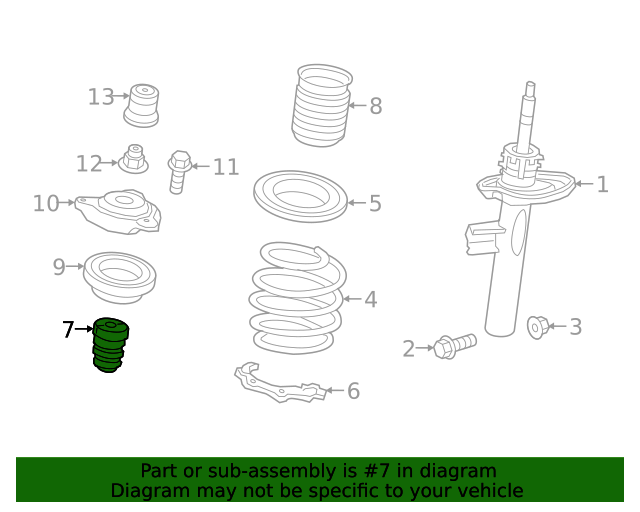 13
8
12
11
1
10
5
9
4
7
3
2
6

Part or sub-assembly is #7 in diagram
Diagram may not be specific to your vehicle