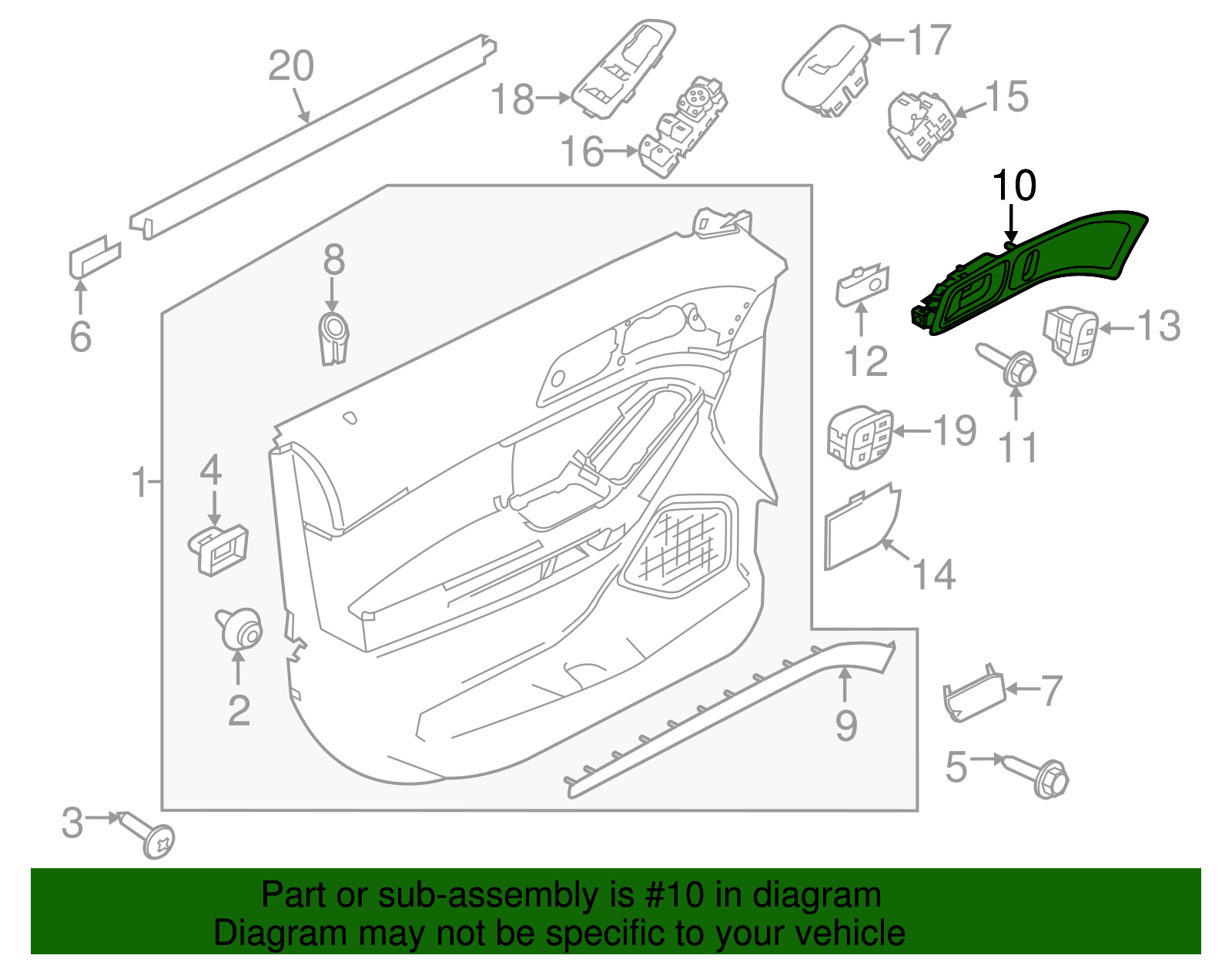 20
18
17
15
16
10
6
8
12
13
11
19
1
4
14
2
9
7
5
3

Part or sub-assembly is #10 in diagram
Diagram may not be specific to your vehicle