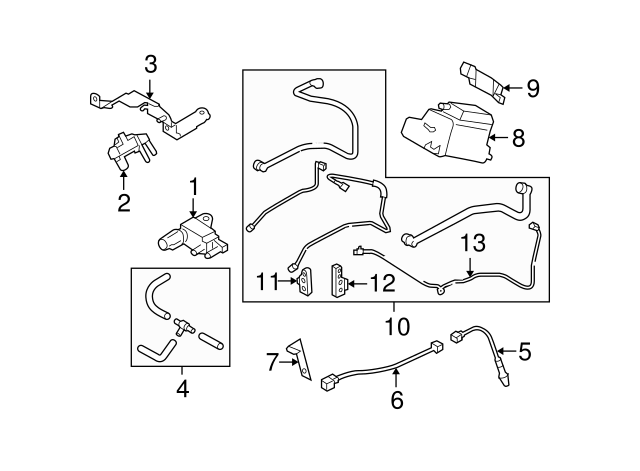 3
9
8
2
1
13
11
12
10
4
7
6
5