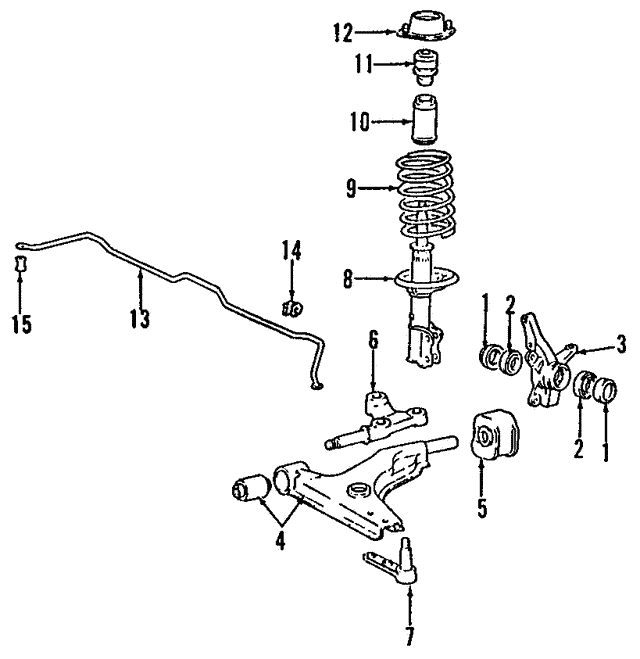 12
11
10
9
14
8
15
13
1
2
3
6
2
1
5
4
7