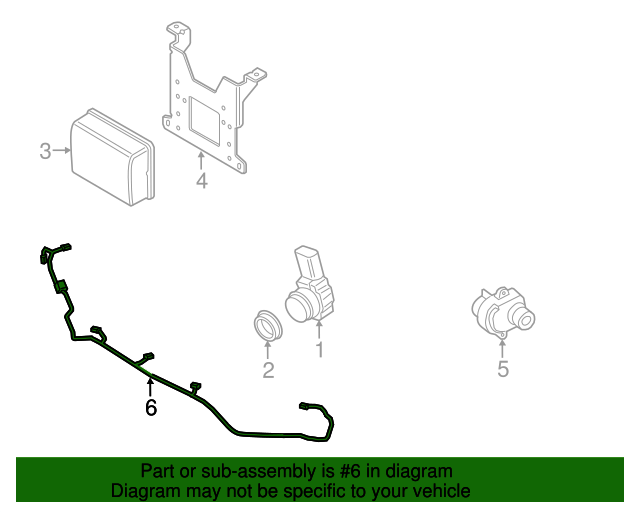 3
4
1
2
5
6

Part or sub-assembly is #6 in diagram
Diagram may not be specific to your vehicle