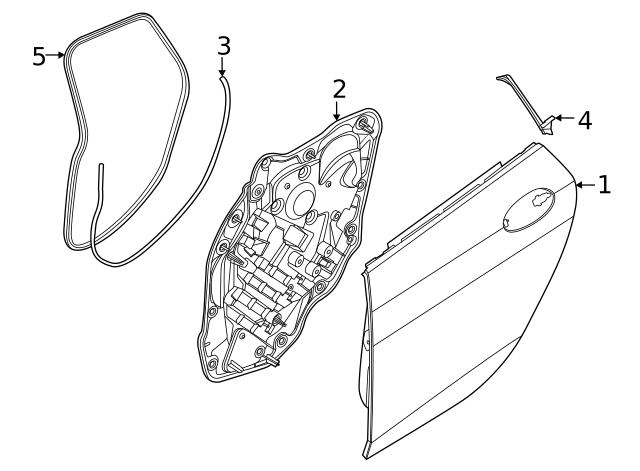 5
3
2
4
1