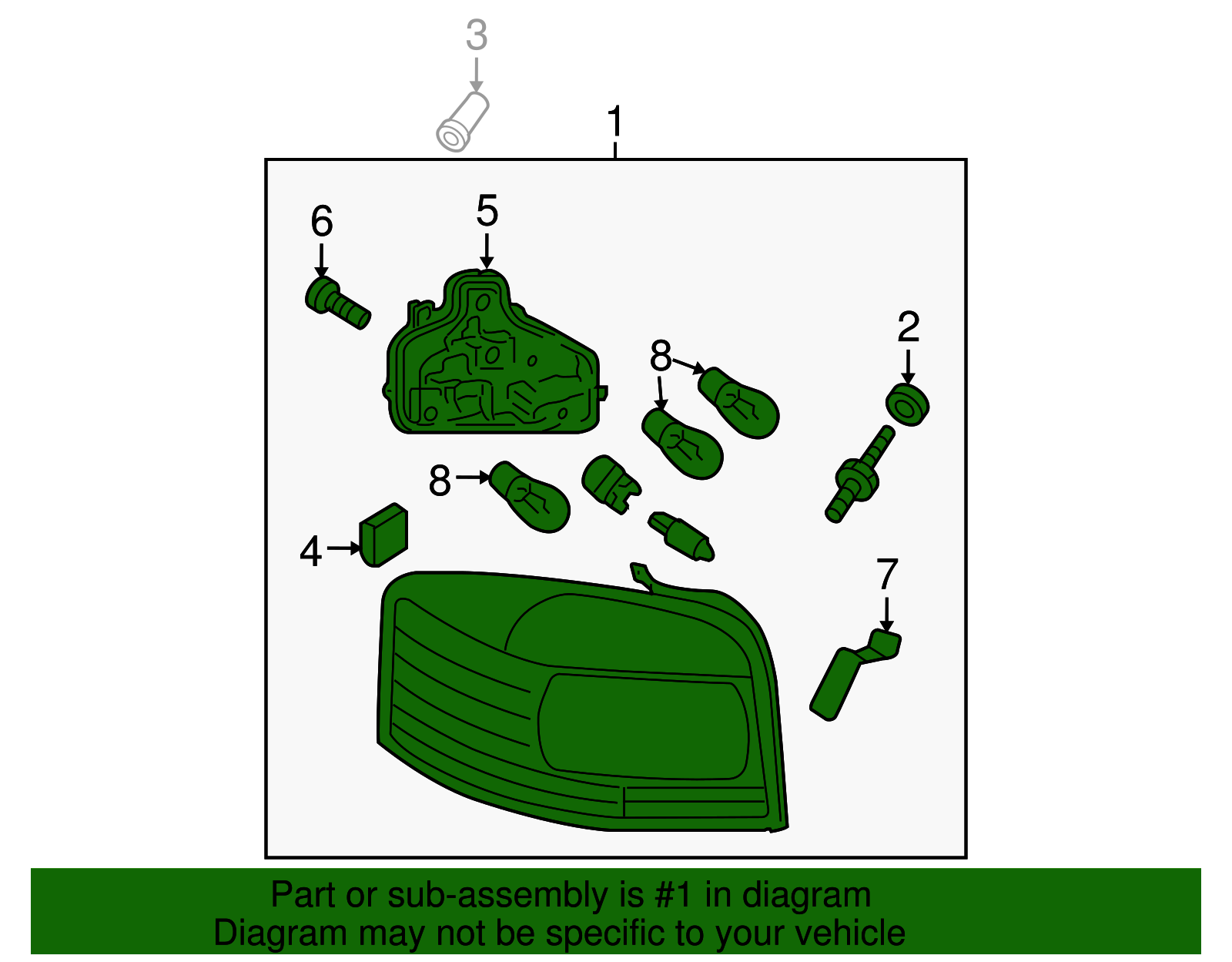 3

1

6

5

2

8

8

4

7

Part or sub-assembly is #1 in diagram
Diagram may not be specific to your vehicle