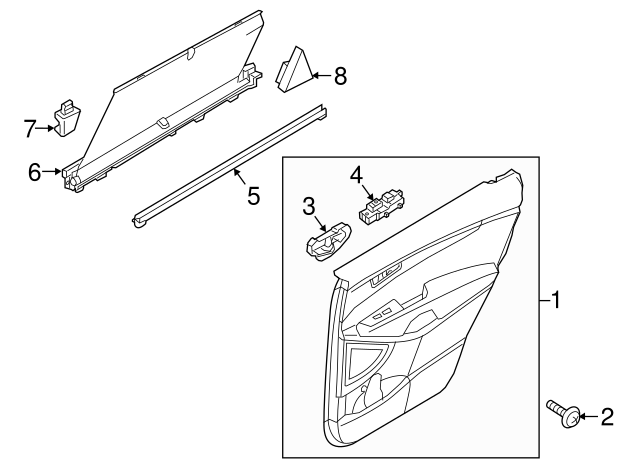 8
7
6
5
4
3
1
2