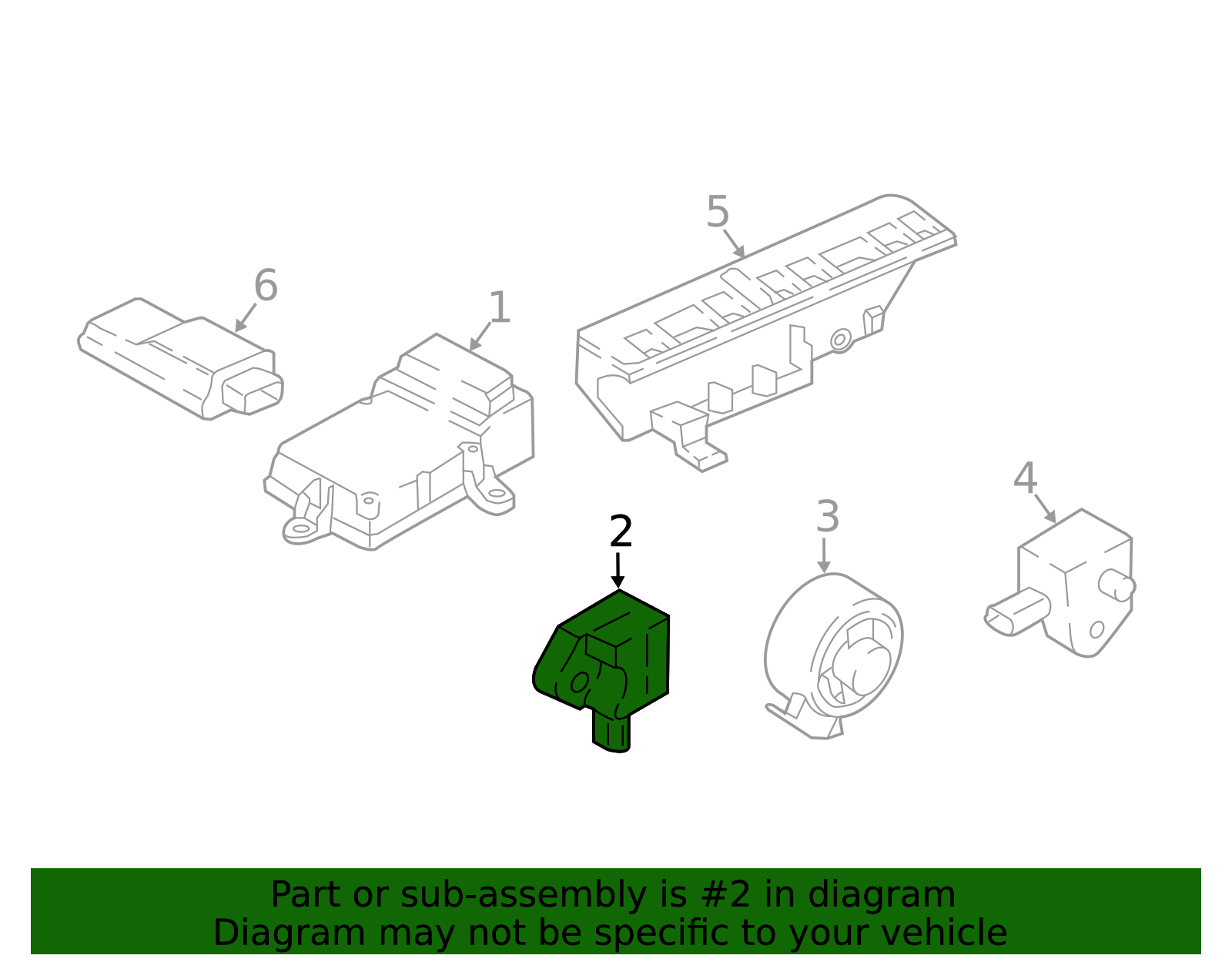 5

6

1

2

3

4

Part or sub-assembly is #2 in diagram
Diagram may not be specific to your vehicle