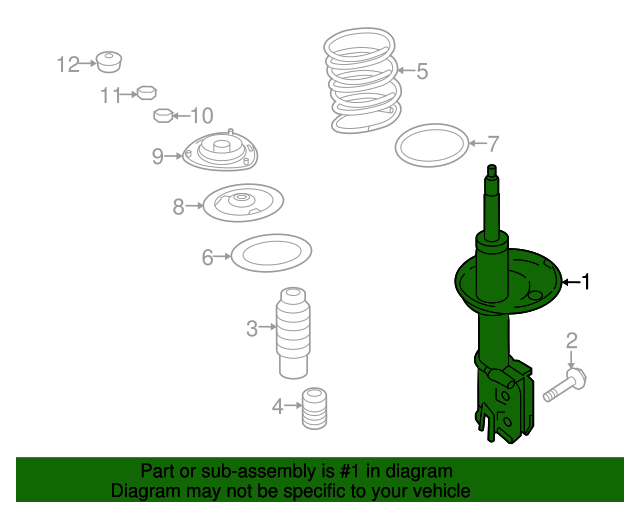 12
11
10
9
8
6
3
4
5
7
1
2

Part or sub-assembly is #1 in diagram
Diagram may not be specific to your vehicle