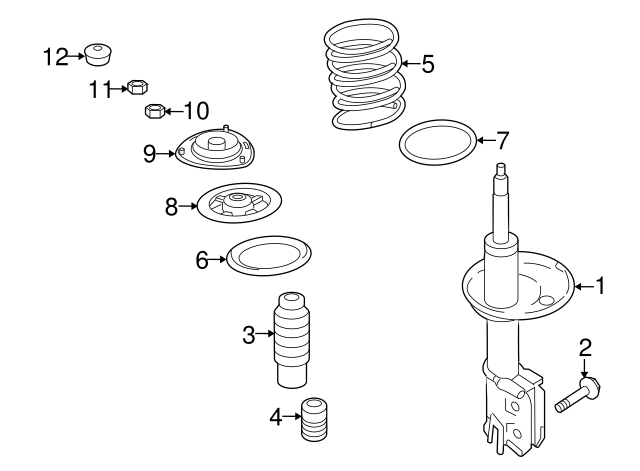 12
11
10
9
8
6
3
4
5
7
1
2