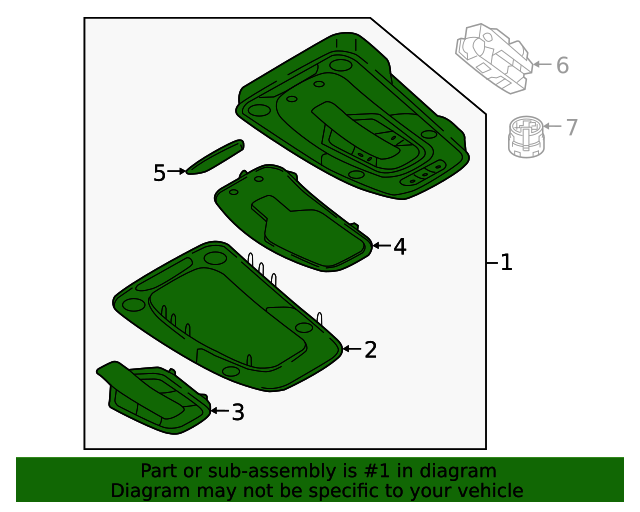 6
7
5
4
1
2
3
Part or sub-assembly is #1 in diagram
Diagram may not be specific to your vehicle