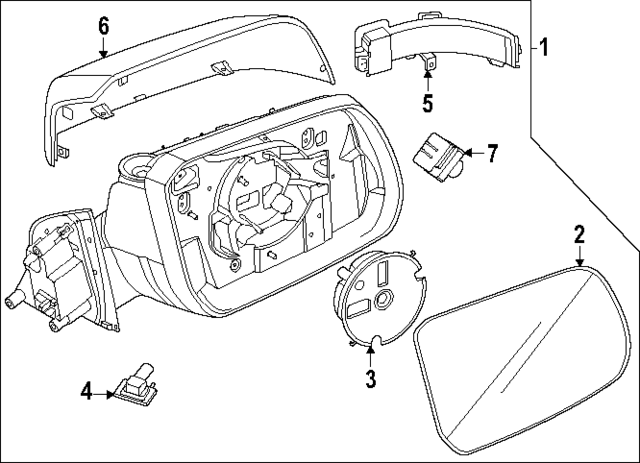 6
1
5
7
2
3
4