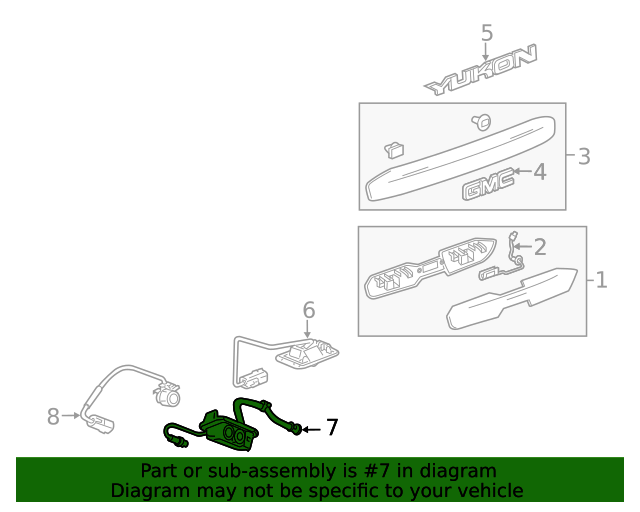 5
YUKON
3
GMC
4
2
1
6
8
7
Part or sub-assembly is #7 in diagram
Diagram may not be specific to your vehicle