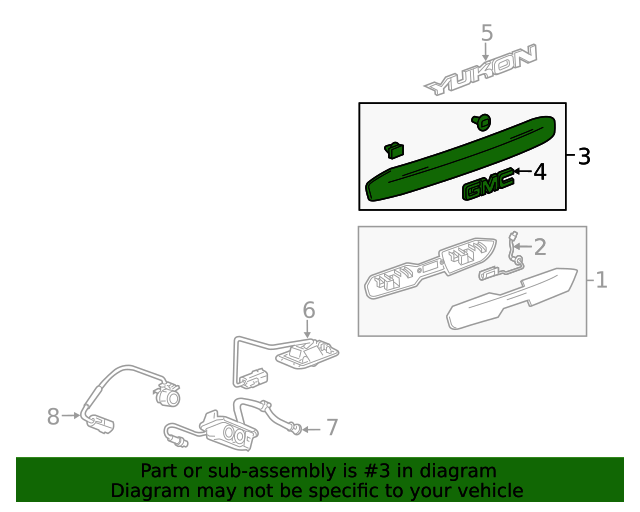 5
YUKON
3
GMC
4
2
1
6
8
7
Part or sub-assembly is #3 in diagram
Diagram may not be specific to your vehicle