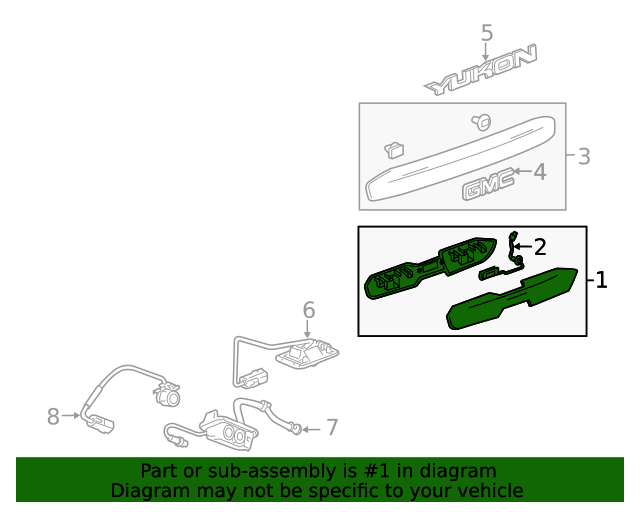 5
YUKON
3
GMC
4
2
1
6
8
7
Part or sub-assembly is #1 in diagram
Diagram may not be specific to your vehicle