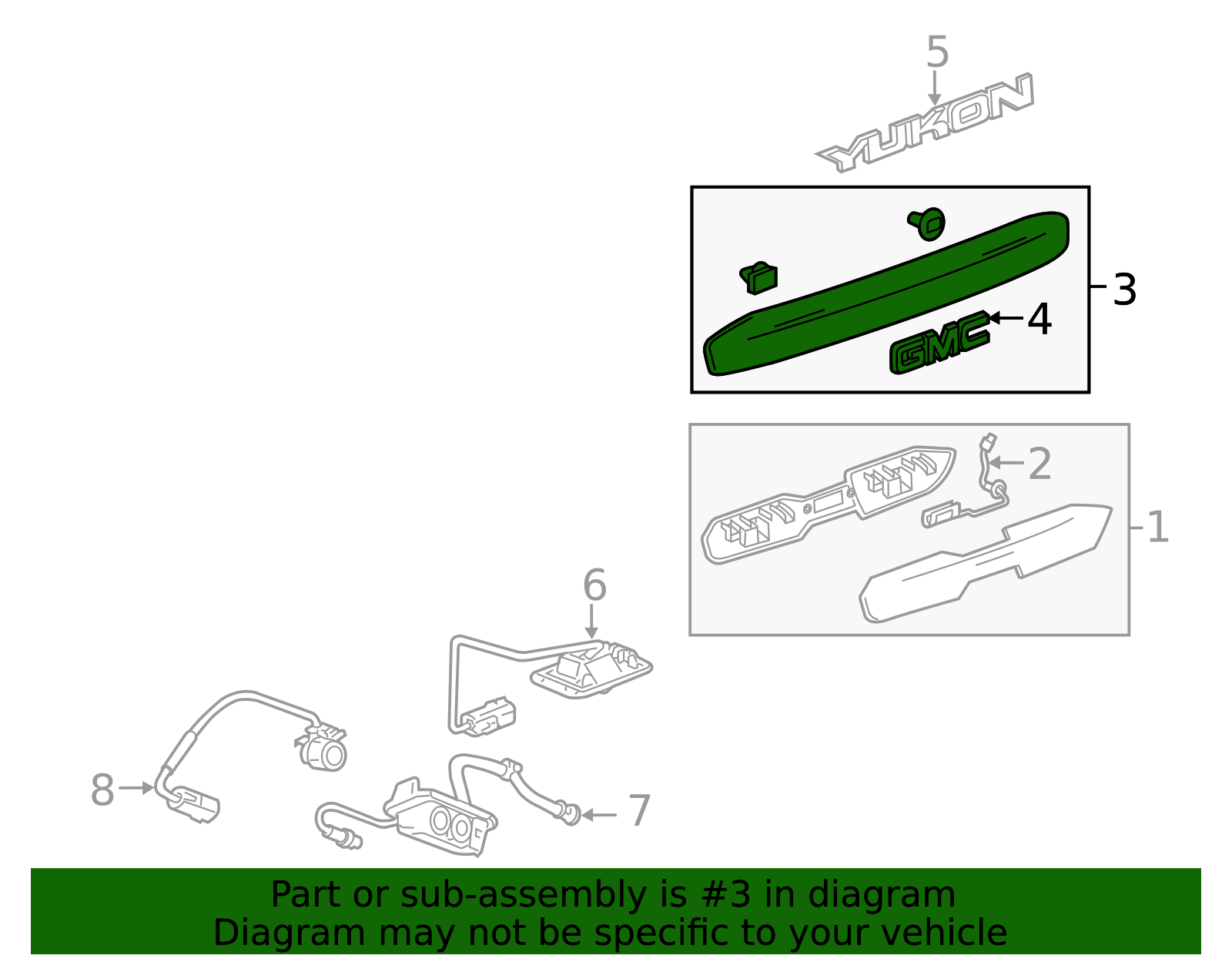 5
YUKON
3
GMC
4
2
1
6
8
7
Part or sub-assembly is #3 in diagram
Diagram may not be specific to your vehicle