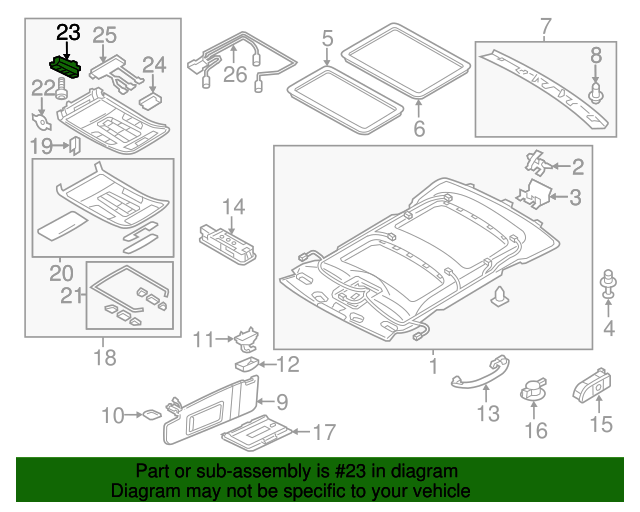 23
25
24
22
19
20
21
18
26
5
6
7
8
2
3
14
4
11
12
1
9
10
17
13
16
15

Part or sub-assembly is #23 in diagram
Diagram may not be specific to your vehicle