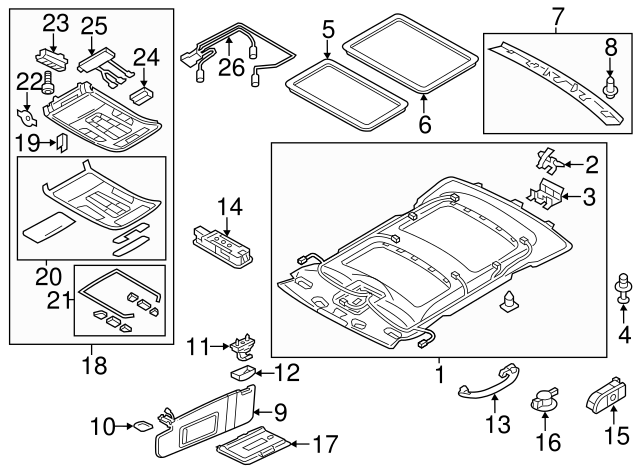 23
25
24
22
19
20
21
18
26
5
6
7
8
2
3
14
4
1
11
12
9
10
17
13
16
15