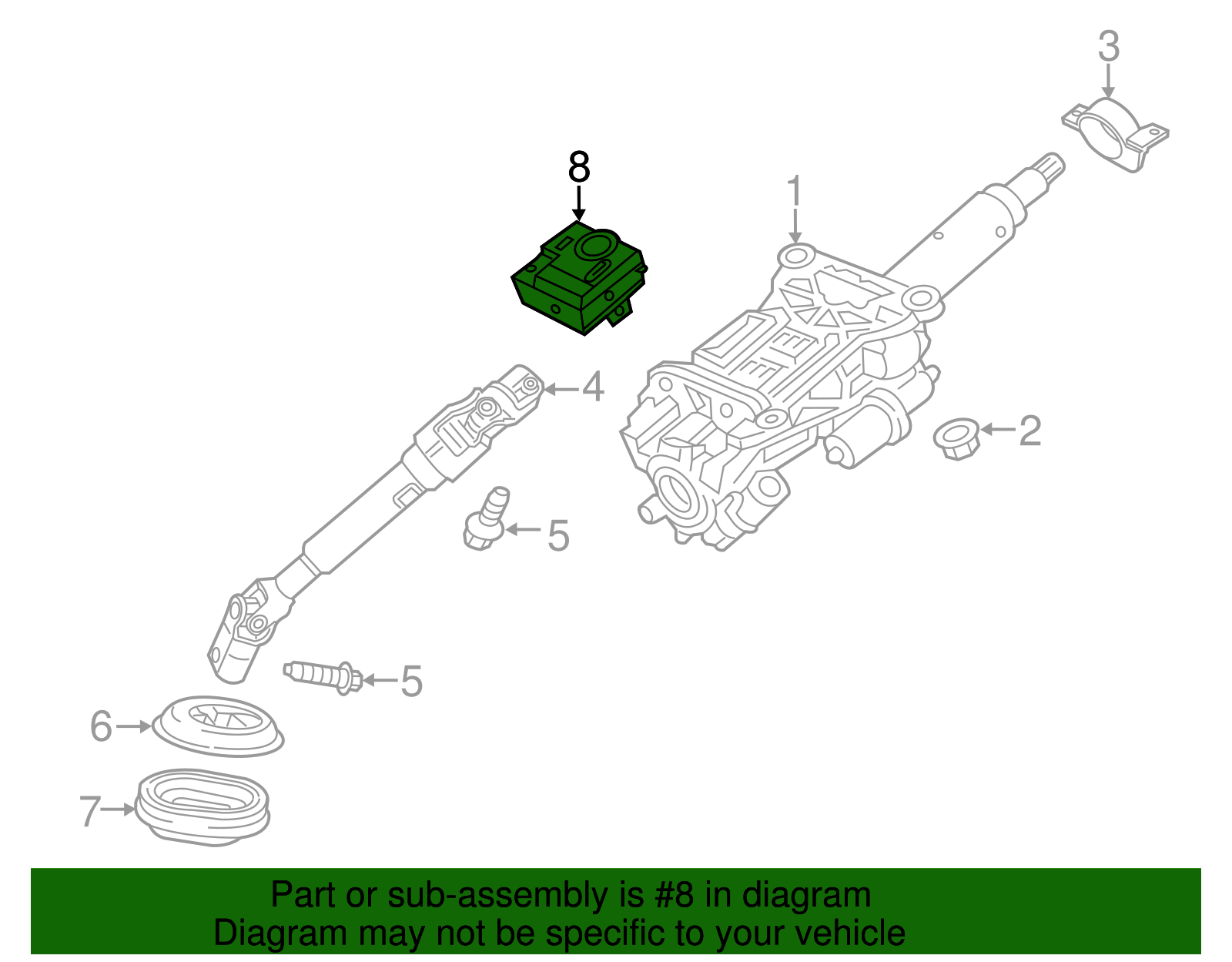 3

8

1

4

2

5

5

6

7

Part or sub-assembly is #8 in diagram
Diagram may not be specific to your vehicle