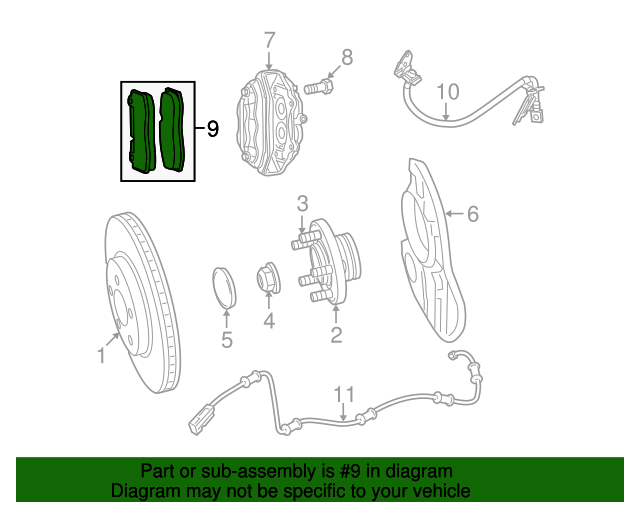 7
8
10
9
3
6
5
4
2
1
11

Part or sub-assembly is #9 in diagram
Diagram may not be specific to your vehicle