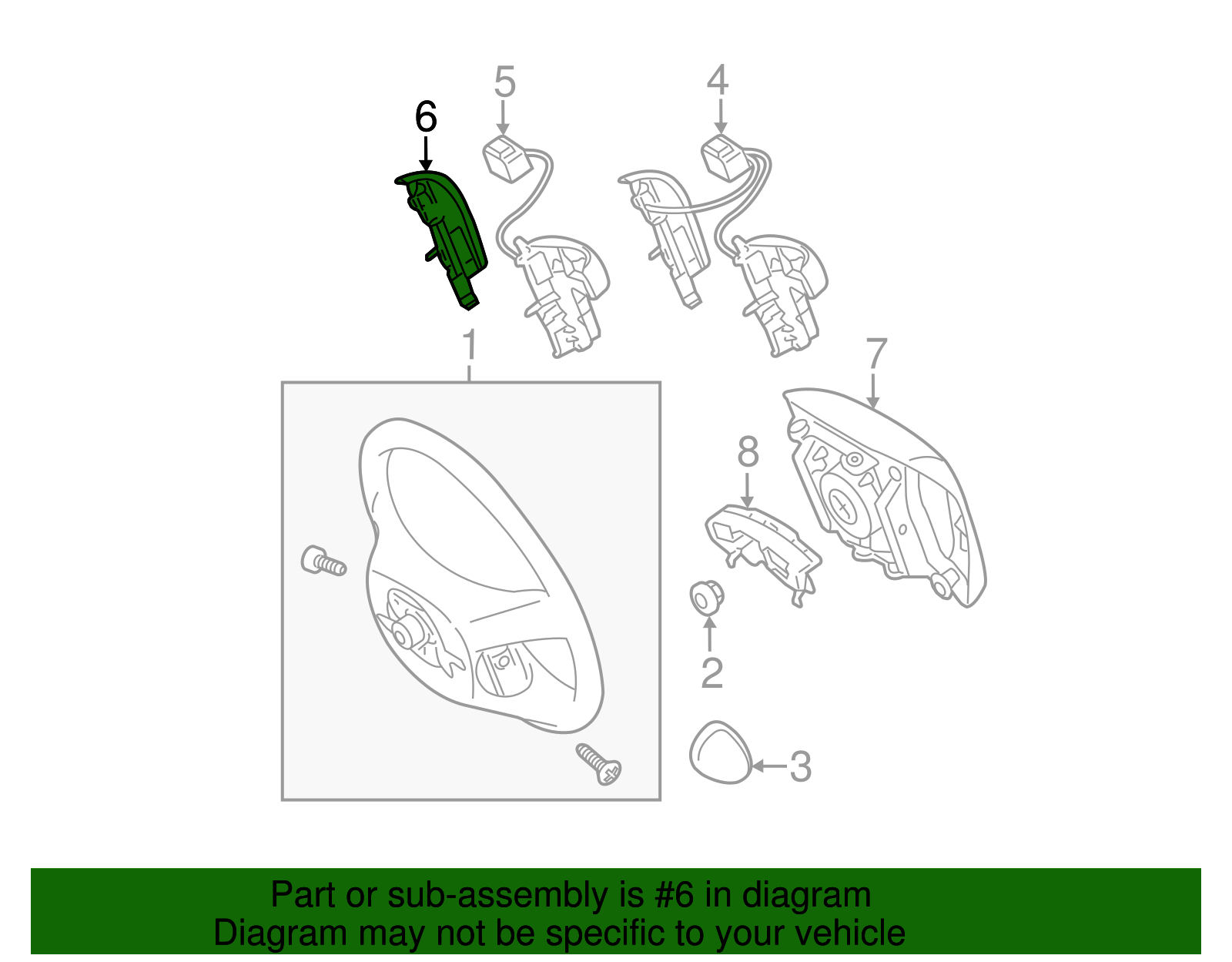 6
5
4
1
7
8
2
3

Part or sub-assembly is #6 in diagram
Diagram may not be specific to your vehicle