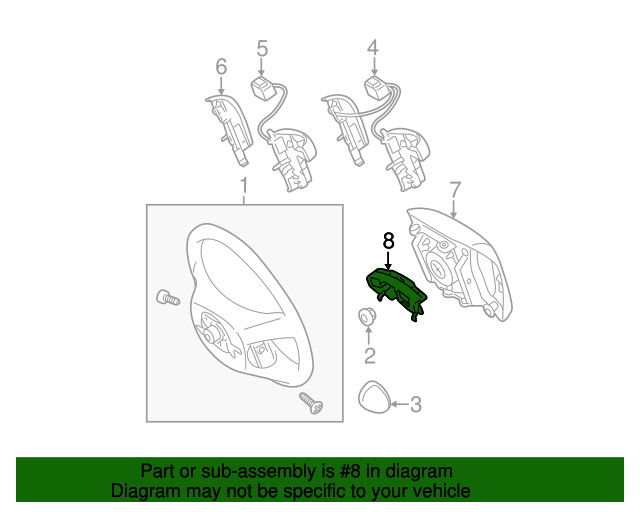 6
5
4
1
7
8
2
3

Part or sub-assembly is #8 in diagram
Diagram may not be specific to your vehicle