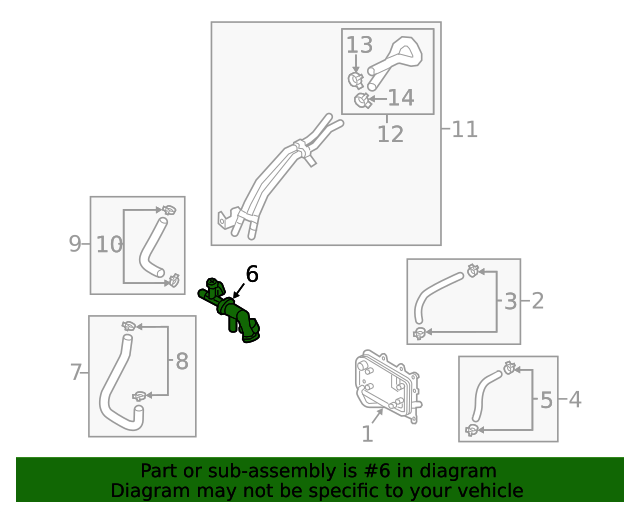 13
14
12
11
9
10
6
3
2
7
8
5
4
1

Part or sub-assembly is #6 in diagram
Diagram may not be specific to your vehicle