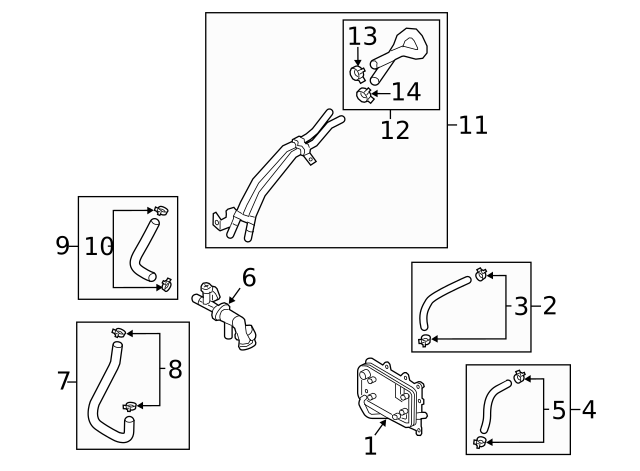 13
14
12
11
9
10
6
3
2
7
8
5
4
1