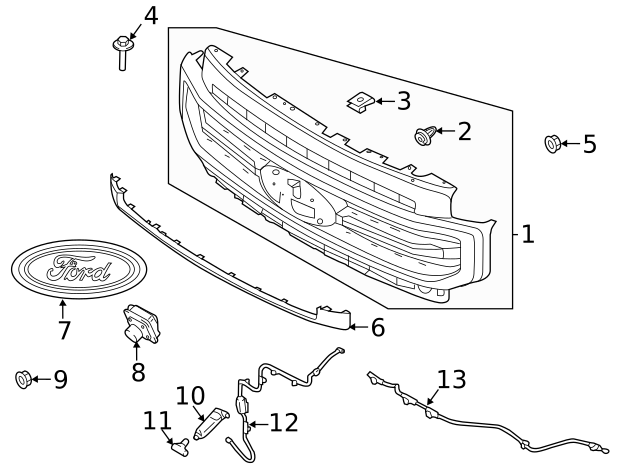 4
3
2
5
1
Ford
7
6
8
9
10
11
12
13