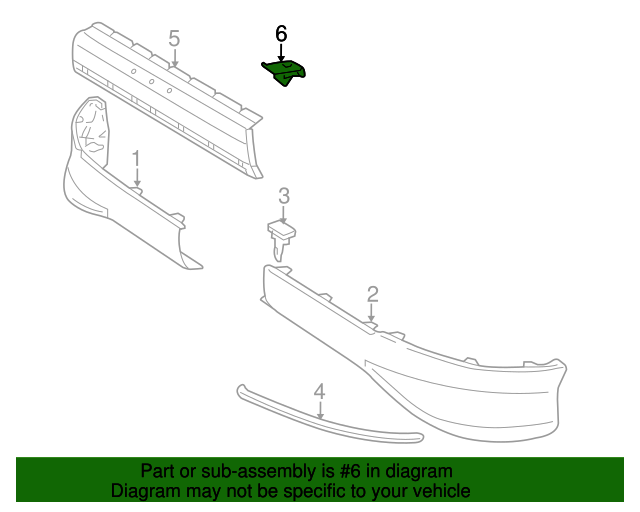 5
6
1
3
2
4

Part or sub-assembly is #6 in diagram
Diagram may not be specific to your vehicle